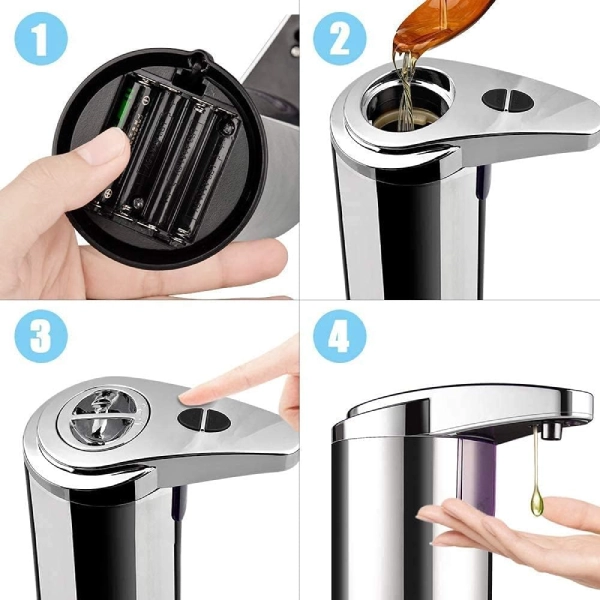 1

2

3

4